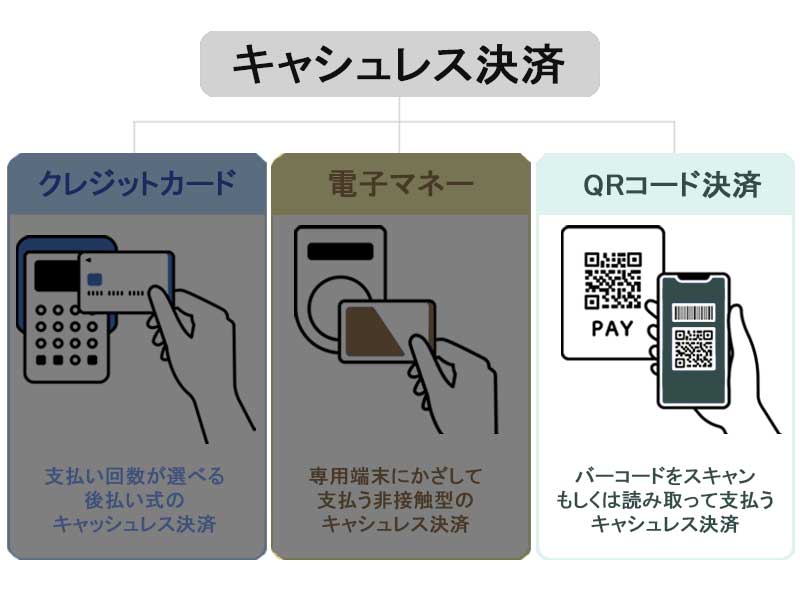 キャシュレス決済

クレジットカード

支払い回数が選べる
後払い式の
キャッシュレス決済

電子マネー

専用端末にかざして
支払う非接触型の
キャシュレス決済

QRコード決済

PAY

バーコードをスキャン
もしくは読み取って支払う
キャシュレス決済